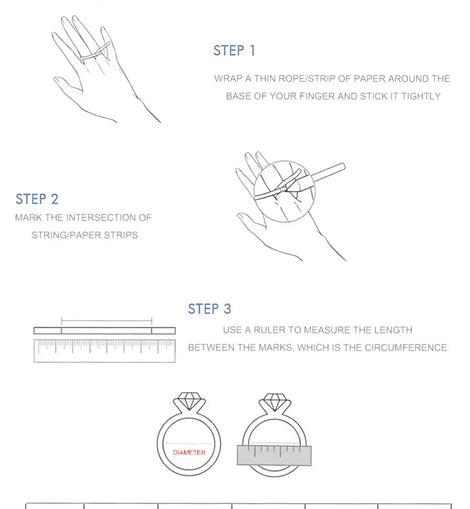 STEP 1

WRAP A THIN ROPE/STRIP OF PAPER AROUND THE BASE OF YOUR FINGER AND STICK IT TIGHTLY

STEP 2

MARK THE INTERSECTION OF STRING/PAPER STRIPS

STEP 3

USE A RULER TO MEASURE THE LENGTH BETWEEN THE MARKS, WHICH IS THE CIRCUMFERENCE

DIAMETER